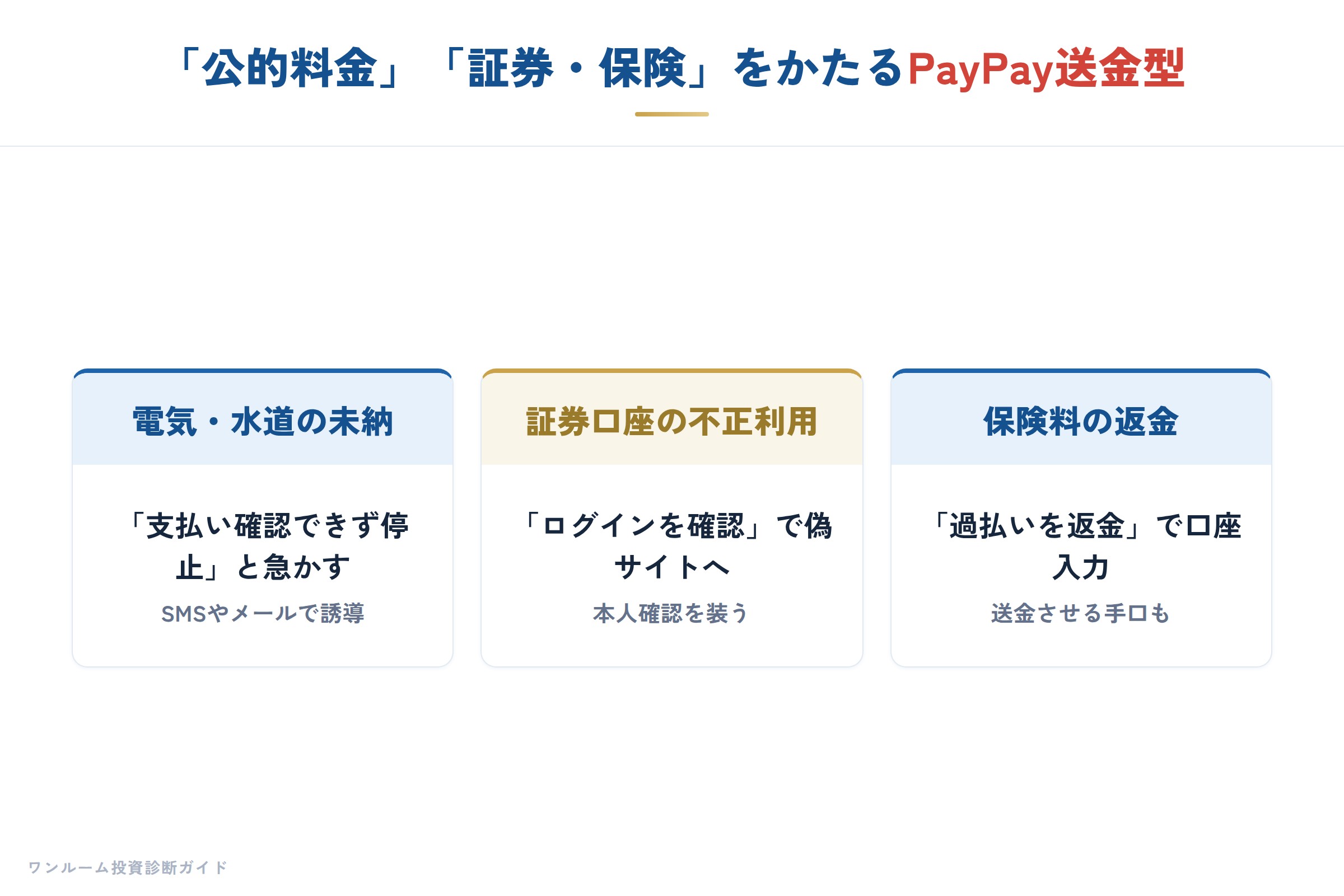 「公的料金」「証券・保険」をかたるPayPay送金型

電気・水道の未納

「支払い確認できず停止」と急かす

SMSやメールで誘導

証券口座の不正利用

「ログインを確認」で偽サイトへ

本人確認を装う

保険料の返金

「過払いを返金」で口座入力

送金させる手口も

ワンルーム投資診断ガイド